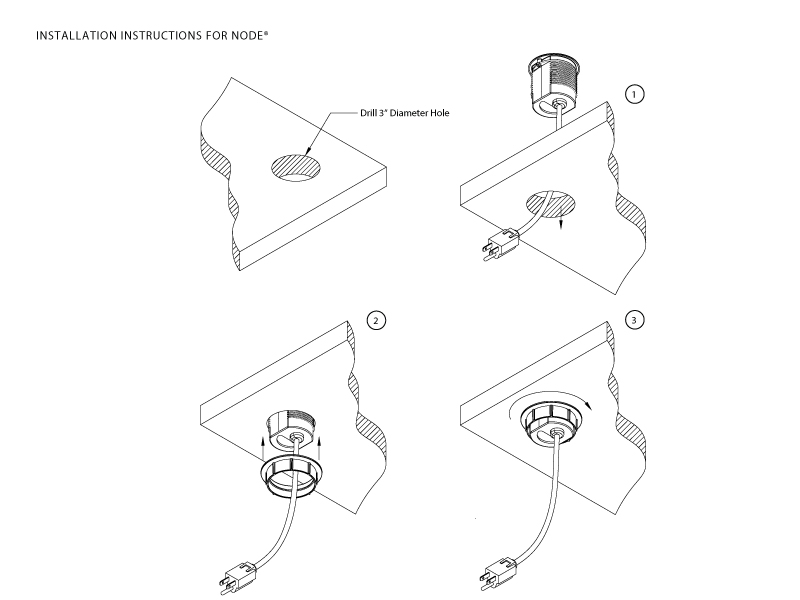 INSTALLATION INSTRUCTIONS FOR NODE®

Drill 3" Diameter Hole

1

2

3