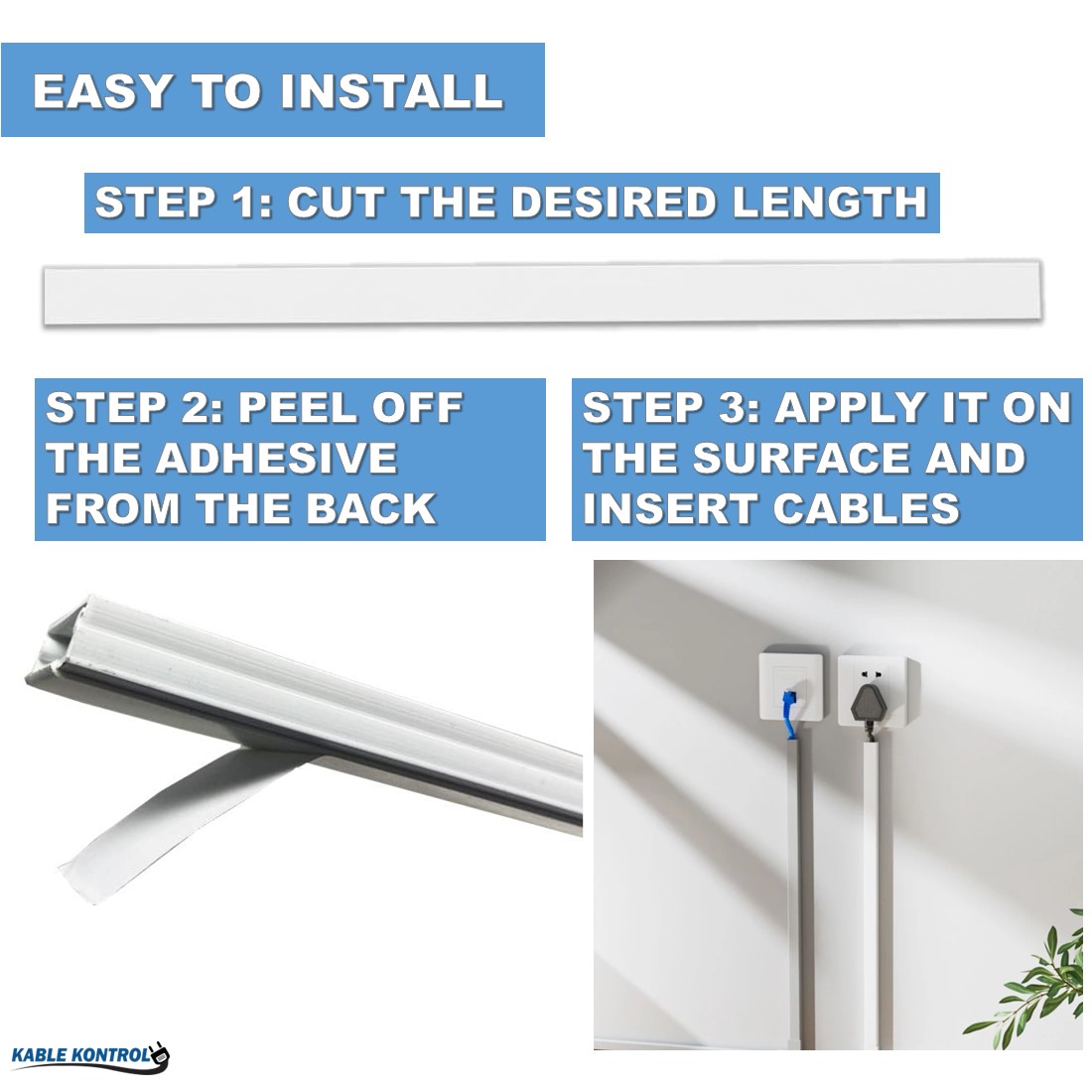 EASY TO INSTALL

STEP 1: CUT THE DESIRED LENGTH

STEP 2: PEEL OFF THE ADHESIVE FROM THE BACK

STEP 3: APPLY IT ON THE SURFACE AND INSERT CABLES

KABLE KONTROL