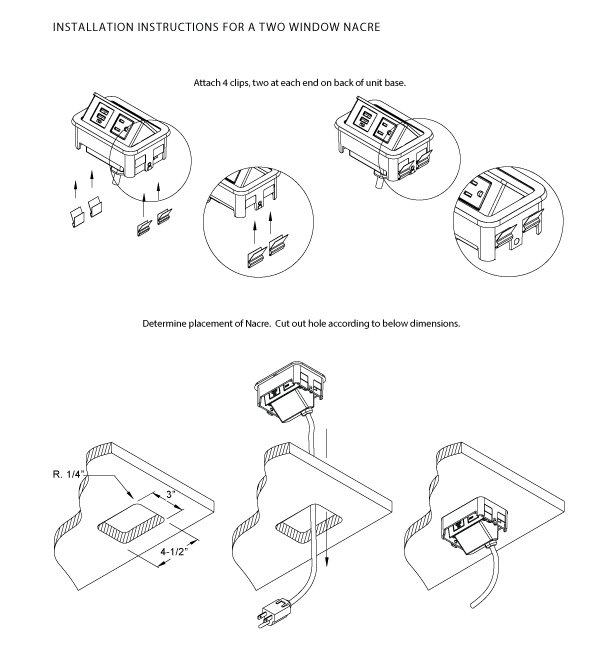 INSTALLATION INSTRUCTIONS FOR A TWO WINDOW NACRE

Attach 4 clips, two at each end on back of unit base.

Determine placement of Nacre. Cut out hole according to below dimensions.

R. 1/4"

3"

4-1/2"