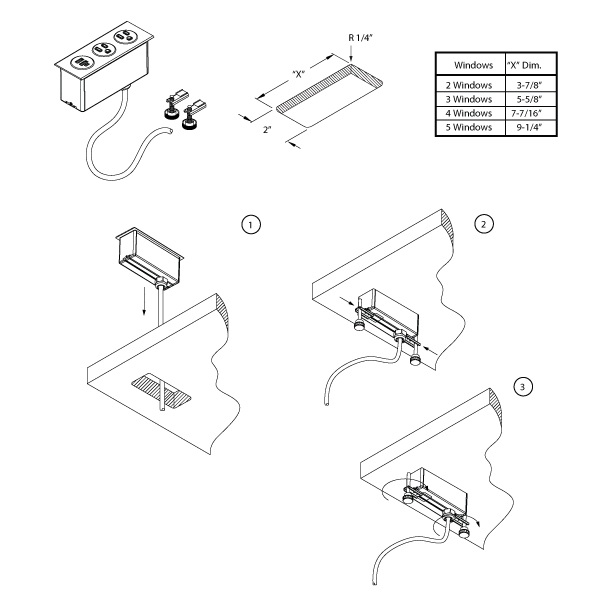 R 1/4"

"X"

2"

| Windows | "X" Dim. |
|---|---|
| 2 Windows | 3-7/8" |
| 3 Windows | 5-5/8" |
| 4 Windows | 7-7/16" |
| 5 Windows | 9-1/4" |

1

2

3