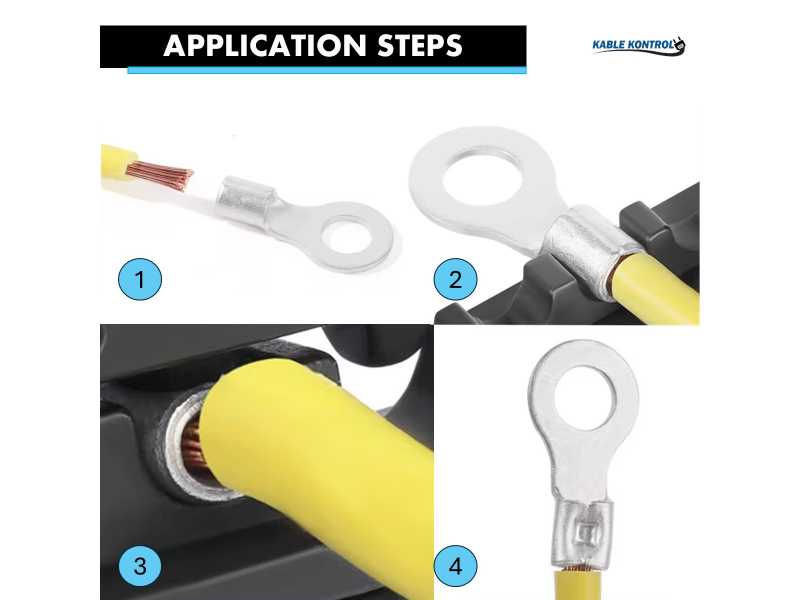 APPLICATION STEPS

KABLE KONTROL

1

2

3

4