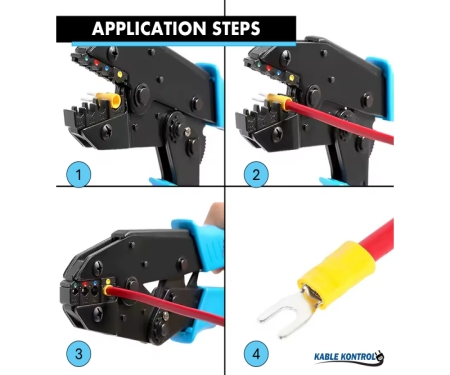 APPLICATION STEPS

1

2

3

4

KABLE KONTROL