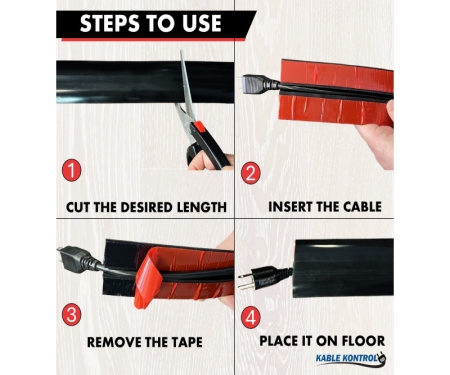 STEPS TO USE

1

CUT THE DESIRED LENGTH

2

INSERT THE CABLE

3

REMOVE THE TAPE

4

PLACE IT ON FLOOR

KABLE KONTROL