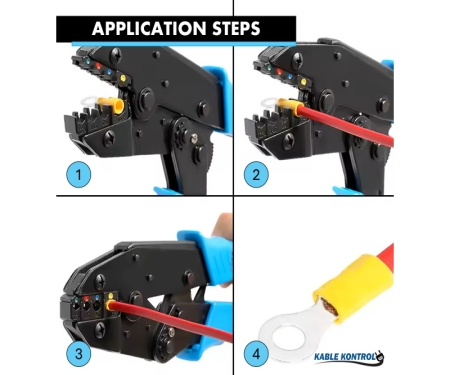 APPLICATION STEPS

1

2

3

4

KABLE KONTROL