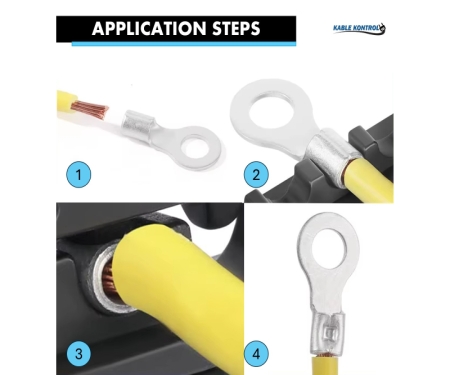 APPLICATION STEPS

KABLE KONTROL

1

2

3

4