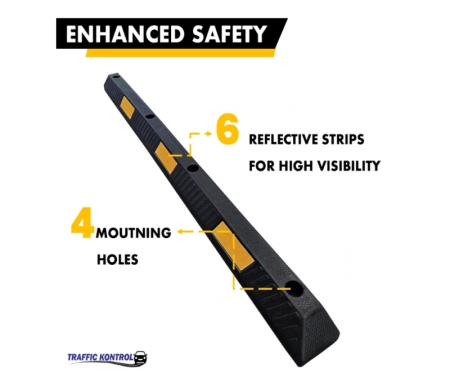 ENHANCED SAFETY

6 REFLECTIVE STRIPS FOR HIGH VISIBILITY

4 MOUTNING HOLES

TRAFFIC KONTROL