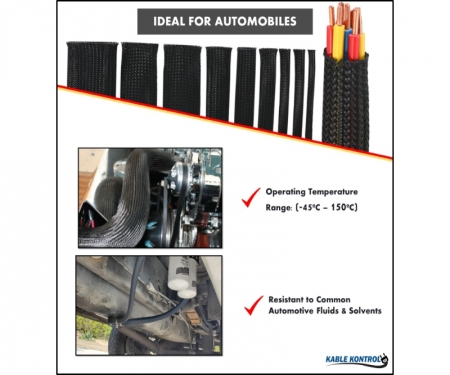 IDEAL FOR AUTOMOBILES

Operating Temperature Range: (-45ºC – 150ºC)

Resistant to Common Automotive Fluids & Solvents

KABLE KONTROL