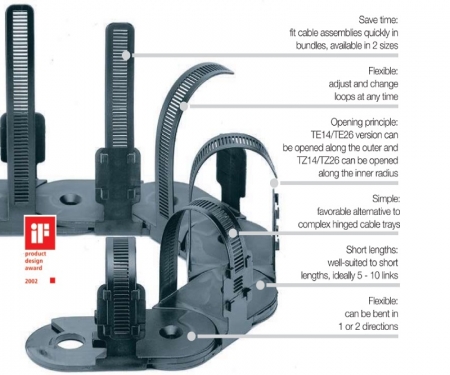 Save time:
fit cable assemblies quickly in bundles, available in 2 sizes

Flexible:
adjust and change loops at any time

Opening principle:
TE14/TE26 version can be opened along the outer and TZ14/TZ26 can be opened along the inner radius

Simple:
favorable alternative to complex hinged cable trays

Short lengths:
well-suited to short lengths, ideally 5 - 10 links

Flexible:
can be bent in 1 or 2 directions

iF
product design award
2002