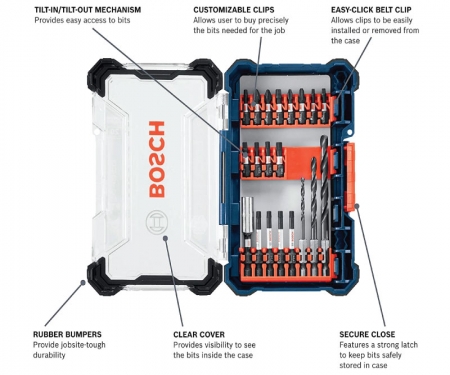 TILT-IN/TILT-OUT MECHANISM
Provides easy access to bits

CUSTOMIZABLE CLIPS
Allows user to buy precisely the bits needed for the job

EASY-CLICK BELT CLIP
Allows clips to be easily installed or removed from the case

BOSCH

RUBBER BUMPERS
Provide jobsite-tough durability

CLEAR COVER
Provides visibility to see the bits inside the case

SECURE CLOSE
Features a strong latch to keep bits safely stored in case