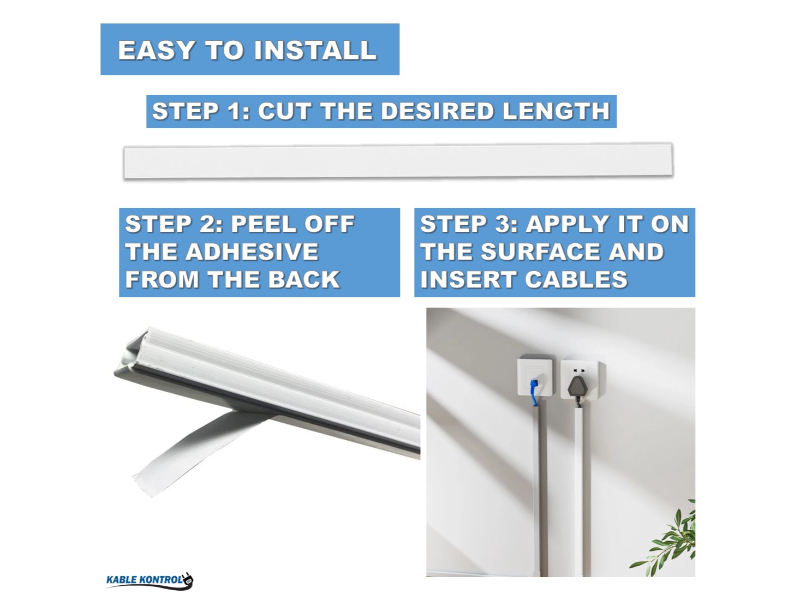 EASY TO INSTALL

STEP 1: CUT THE DESIRED LENGTH

STEP 2: PEEL OFF THE ADHESIVE FROM THE BACK

STEP 3: APPLY IT ON THE SURFACE AND INSERT CABLES

KABLE KONTROL