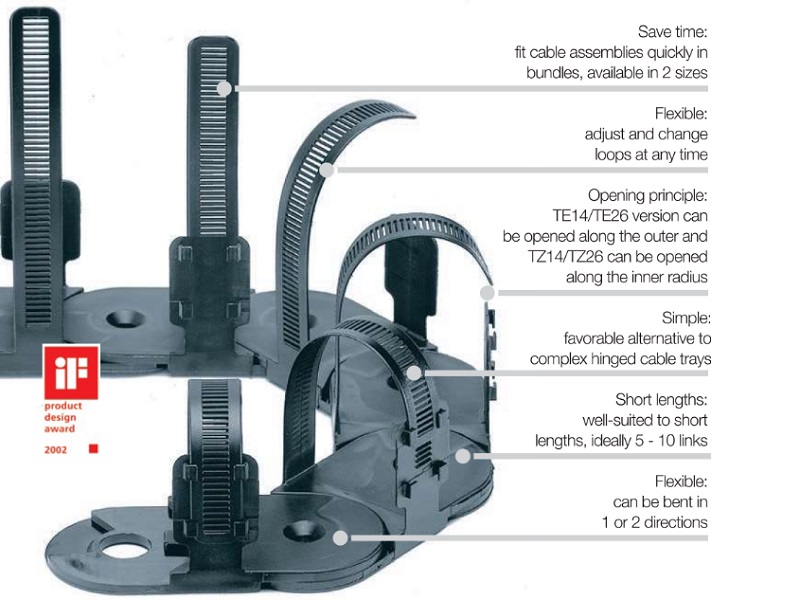 Save time:
fit cable assemblies quickly in bundles, available in 2 sizes

Flexible:
adjust and change loops at any time

Opening principle:
TE14/TE26 version can be opened along the outer and TZ14/TZ26 can be opened along the inner radius

Simple:
favorable alternative to complex hinged cable trays

Short lengths:
well-suited to short lengths, ideally 5 - 10 links

Flexible:
can be bent in 1 or 2 directions

iF
product design award
2002