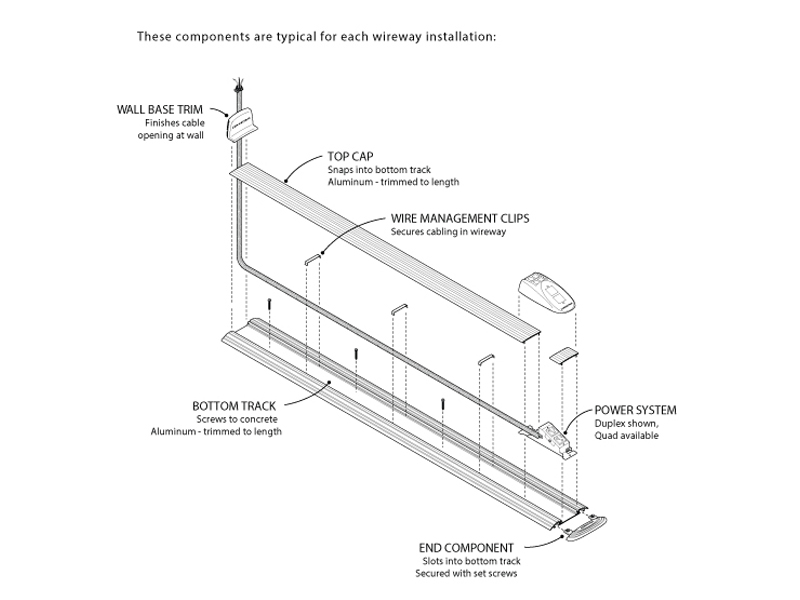 These components are typical for each wireway installation:

WALL BASE TRIM
Finishes cable opening at wall

TOP CAP
Snaps into bottom track
Aluminum - trimmed to length

WIRE MANAGEMENT CLIPS
Secures cabling in wireway

BOTTOM TRACK
Screws to concrete
Aluminum - trimmed to length

POWER SYSTEM
Duplex shown,
Quad available

END COMPONENT
Slots into bottom track
Secured with set screws